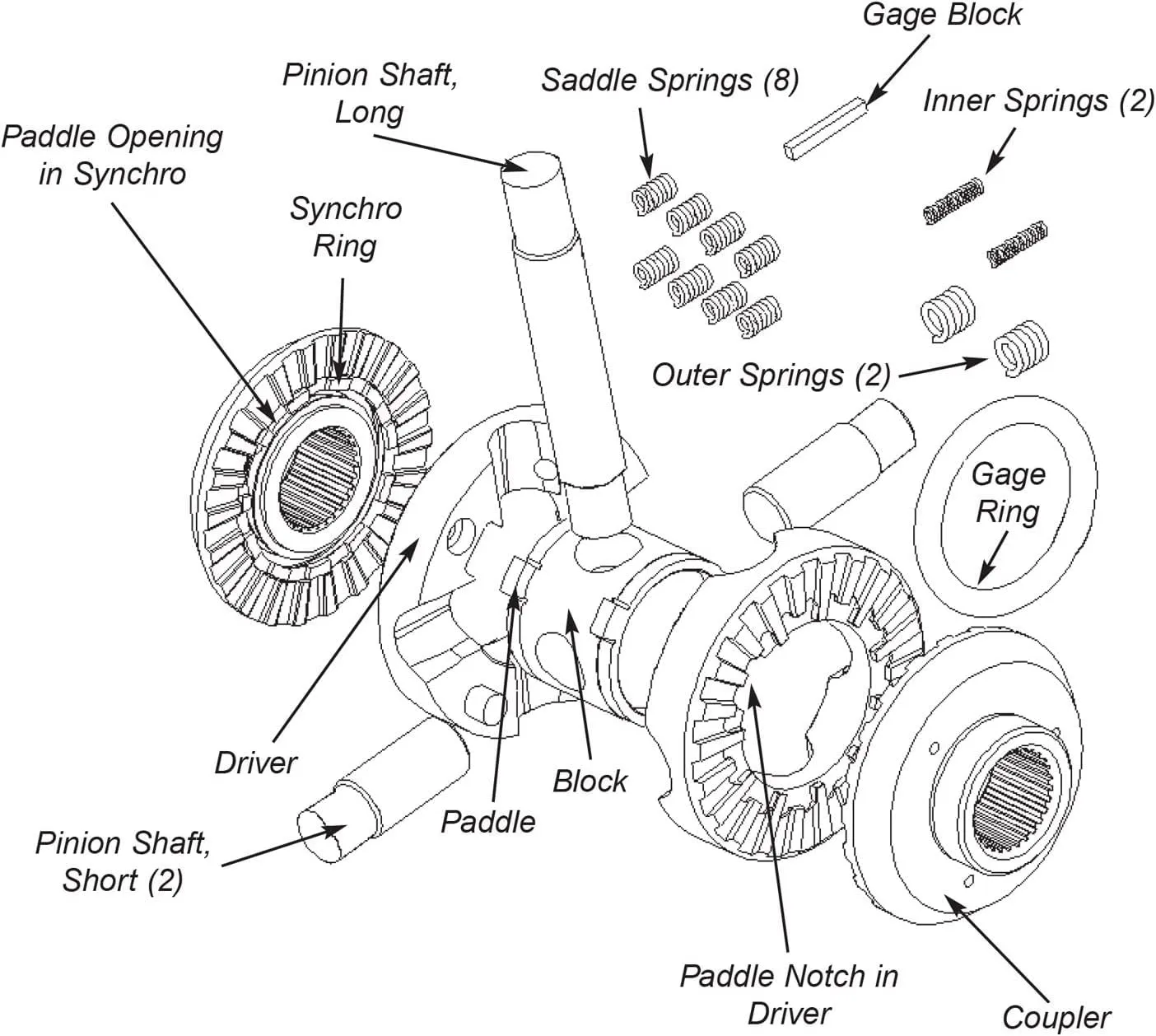 Gage Block

Pinion Shaft, Long

Saddle Springs (8)

Inner Springs (2)

Paddle Opening in Synchro

Synchro Ring

Outer Springs (2)

Gage Ring

Driver

Block

Paddle

Pinion Shaft, Short (2)

Paddle Notch in Driver

Coupler