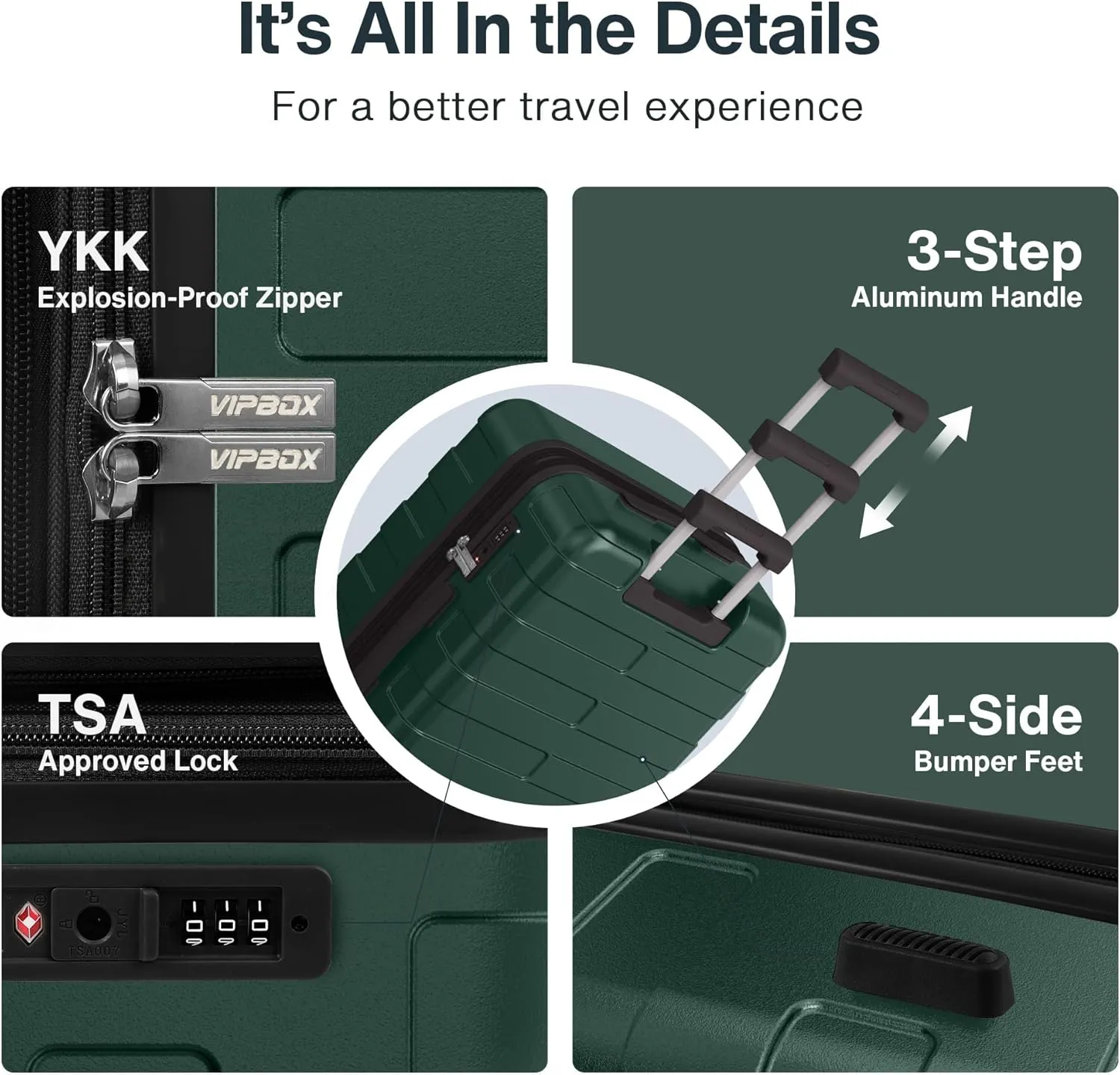 It's All In the Details

For a better travel experience

YKK
Explosion-Proof Zipper

VIPBOX
VIPBOX

3-Step
Aluminum Handle

TSA
Approved Lock

JYL
TSA007

4-Side
Bumper Feet