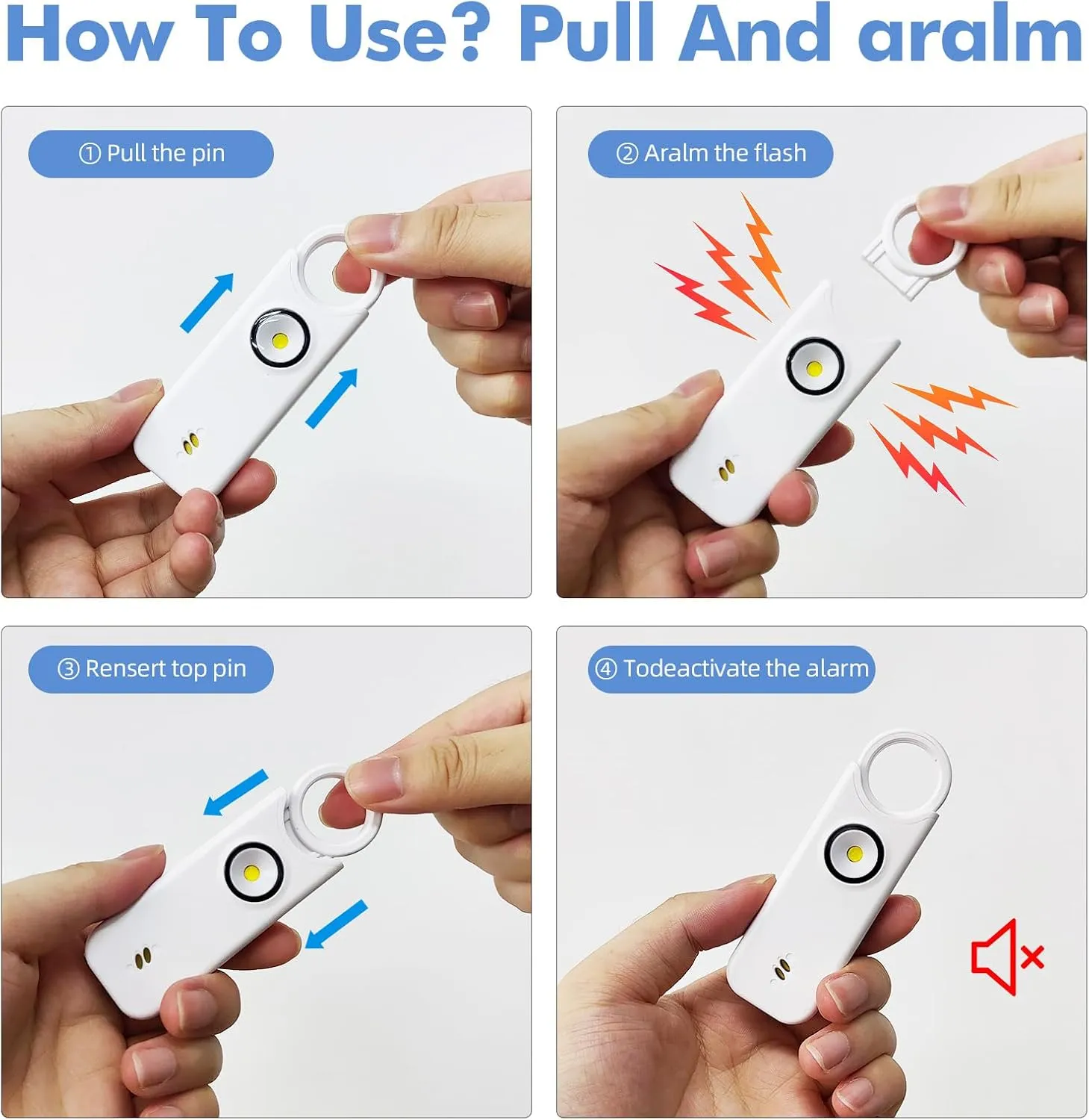 How To Use? Pull And aralm

① Pull the pin

② Aralm the flash

③ Rensert top pin

④ Todeactivate the alarm